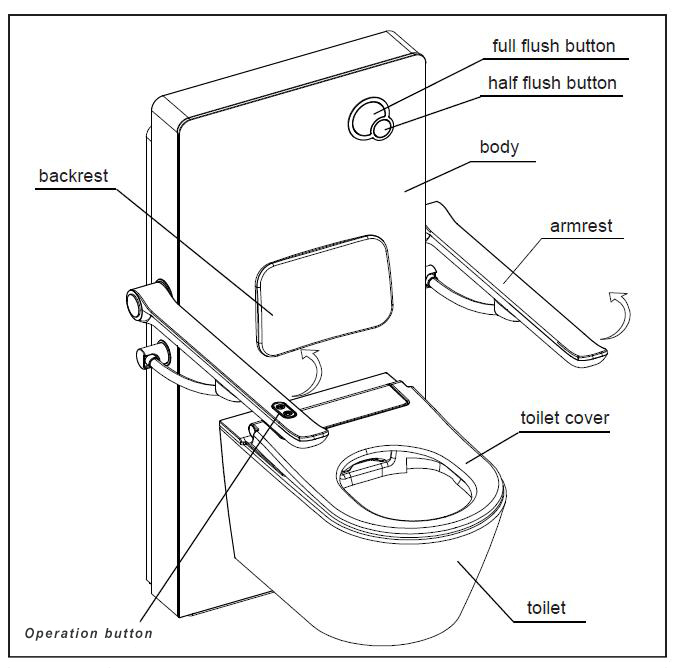 full flush button
half flush button
body
backrest
armrest
toilet cover
toilet
Operation button